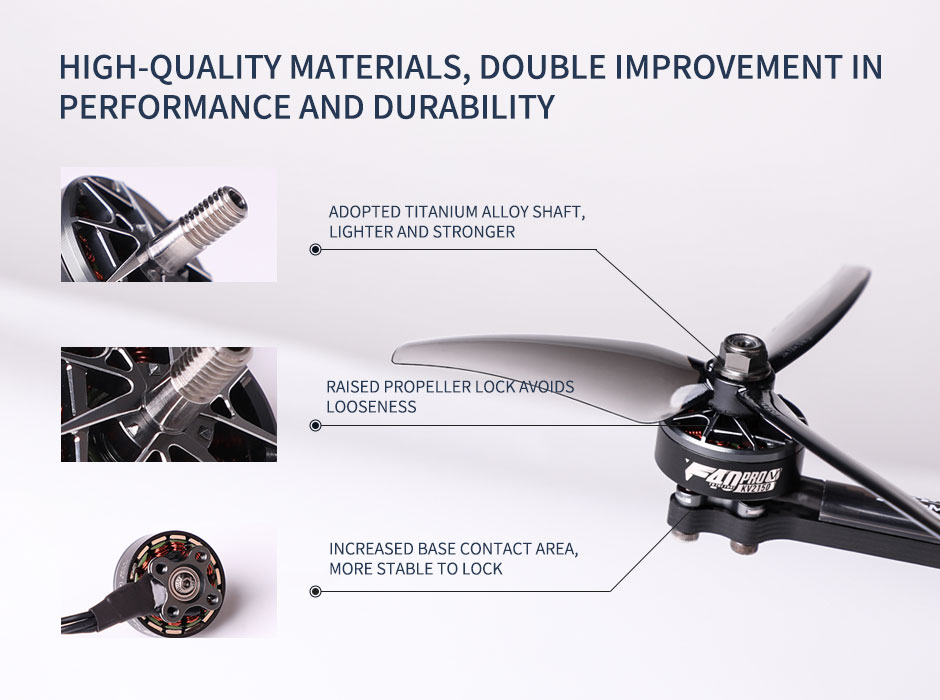 HIGH-QUALITY MATERIALS, DOUBLE IMPROVEMENT IN PERFORMANCE AND DURABILITY

ADOPTED TITANIUM ALLOY SHAFT, LIGHTER AND STRONGER

RAISED PROPELLER LOCK AVOIDS LOOSENESS

INCREASED BASE CONTACT AREA, MORE STABLE TO LOCK

F40 PRO V

KV2150