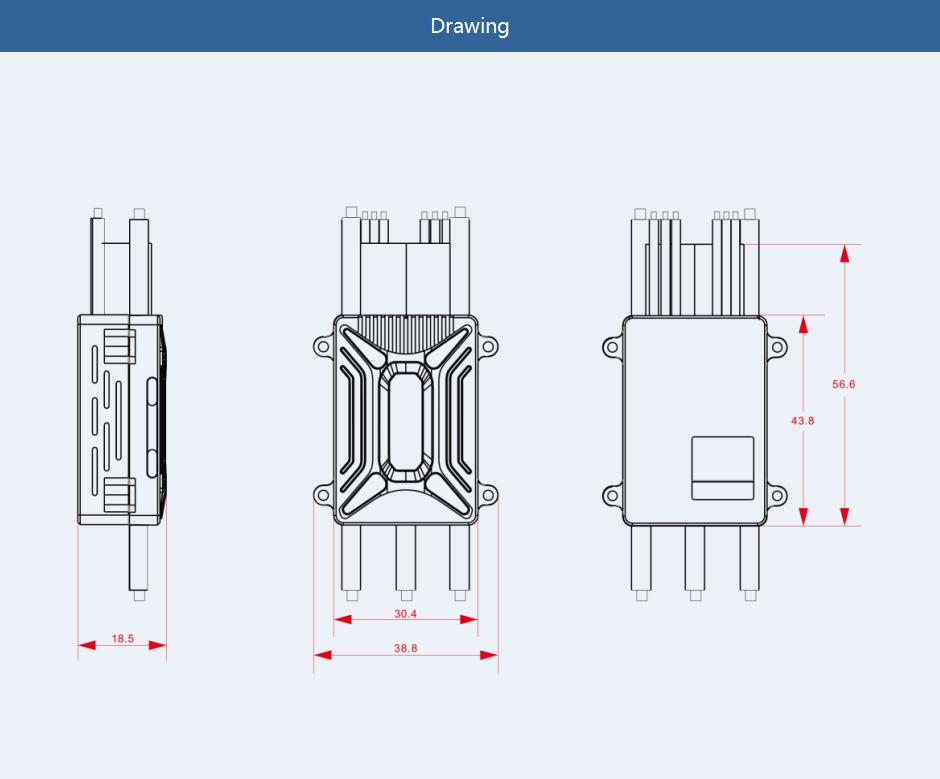 Drawing

18.5

30.4

38.8

43.8

56.6