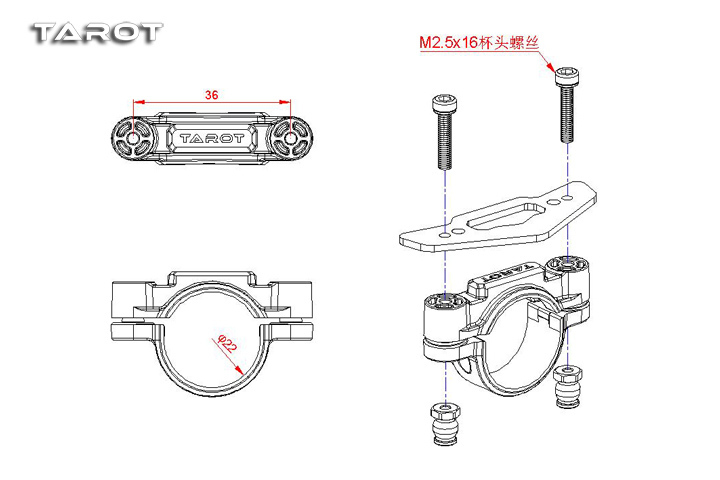 TAROT

36

TAROT

Φ22

M2.5x16杯头螺丝

TAROT