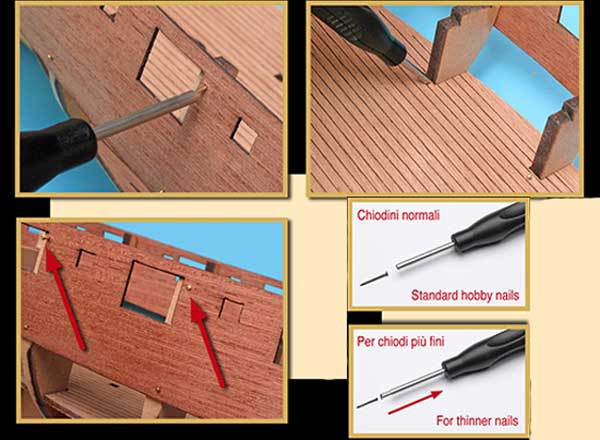 Chiodini normali

Standard hobby nails

Per chiodi più fini

For thinner nails